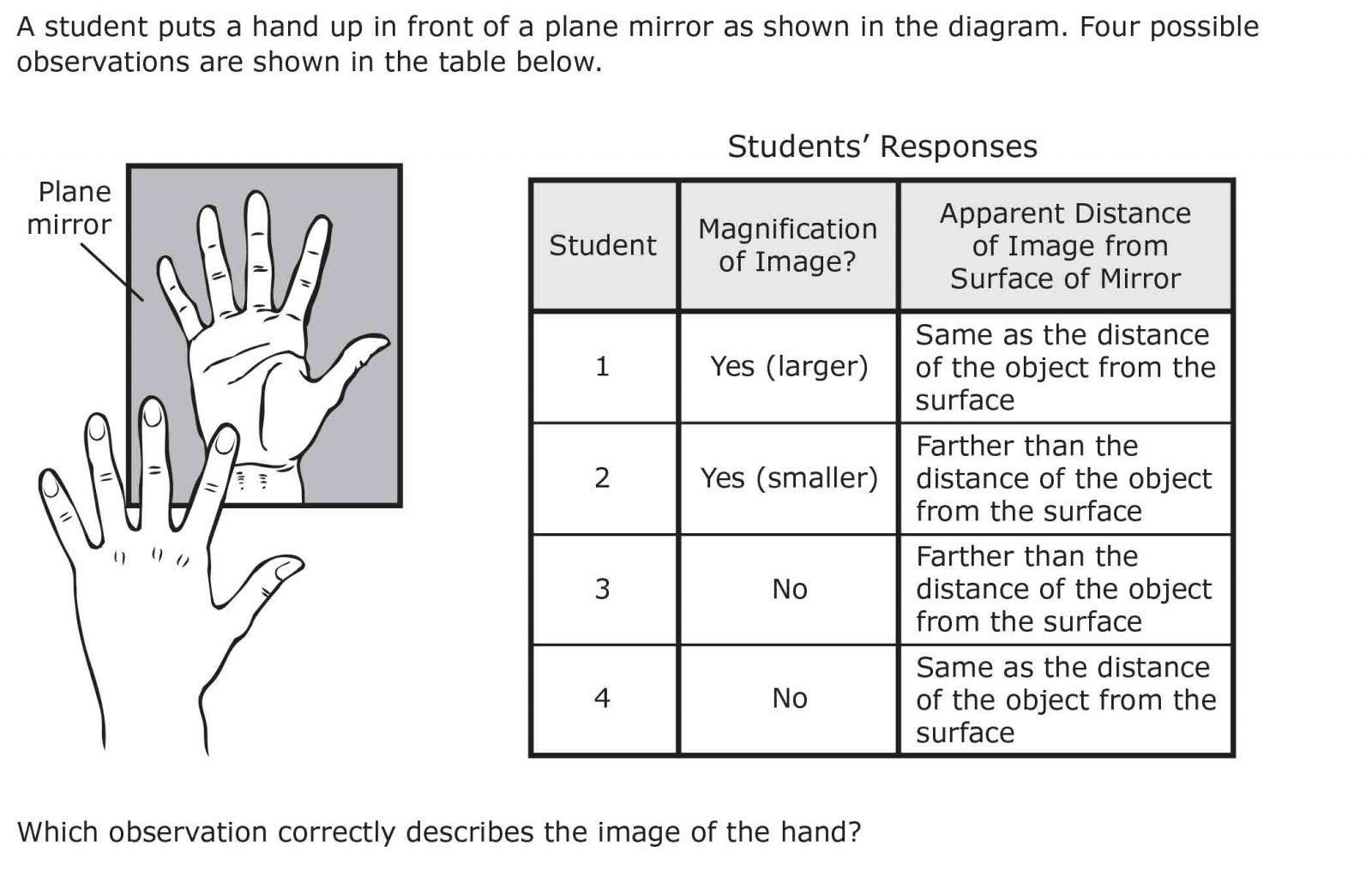 A student puts a hand up in front of a plane mirror as shown in the diagram. Four possible observations are shown in the table below.

Plane mirror

Students' Responses

| Student | Magnification of Image? | Apparent Distance of Image from Surface of Mirror |
|---|---|---|
| 1 | Yes (larger) | Same as the distance of the object from the surface |
| 2 | Yes (smaller) | Farther than the distance of the object from the surface |
| 3 | No | Farther than the distance of the object from the surface |
| 4 | No | Same as the distance of the object from the surface |

Which observation correctly describes the image of the hand?